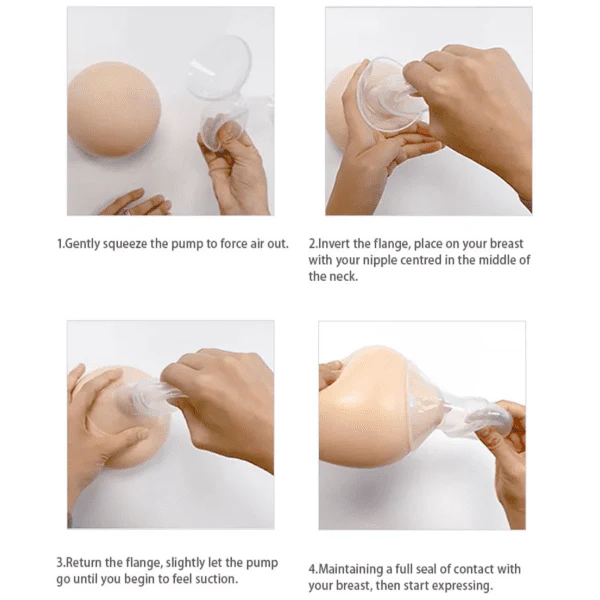 1.Gently squeeze the pump to force air out.

2.Invert the flange, place on your breast with your nipple centred in the middle of the neck.

3.Return the flange, slightly let the pump go until you begin to feel suction.

4.Maintaining a full seal of contact with your breast, then start expressing.